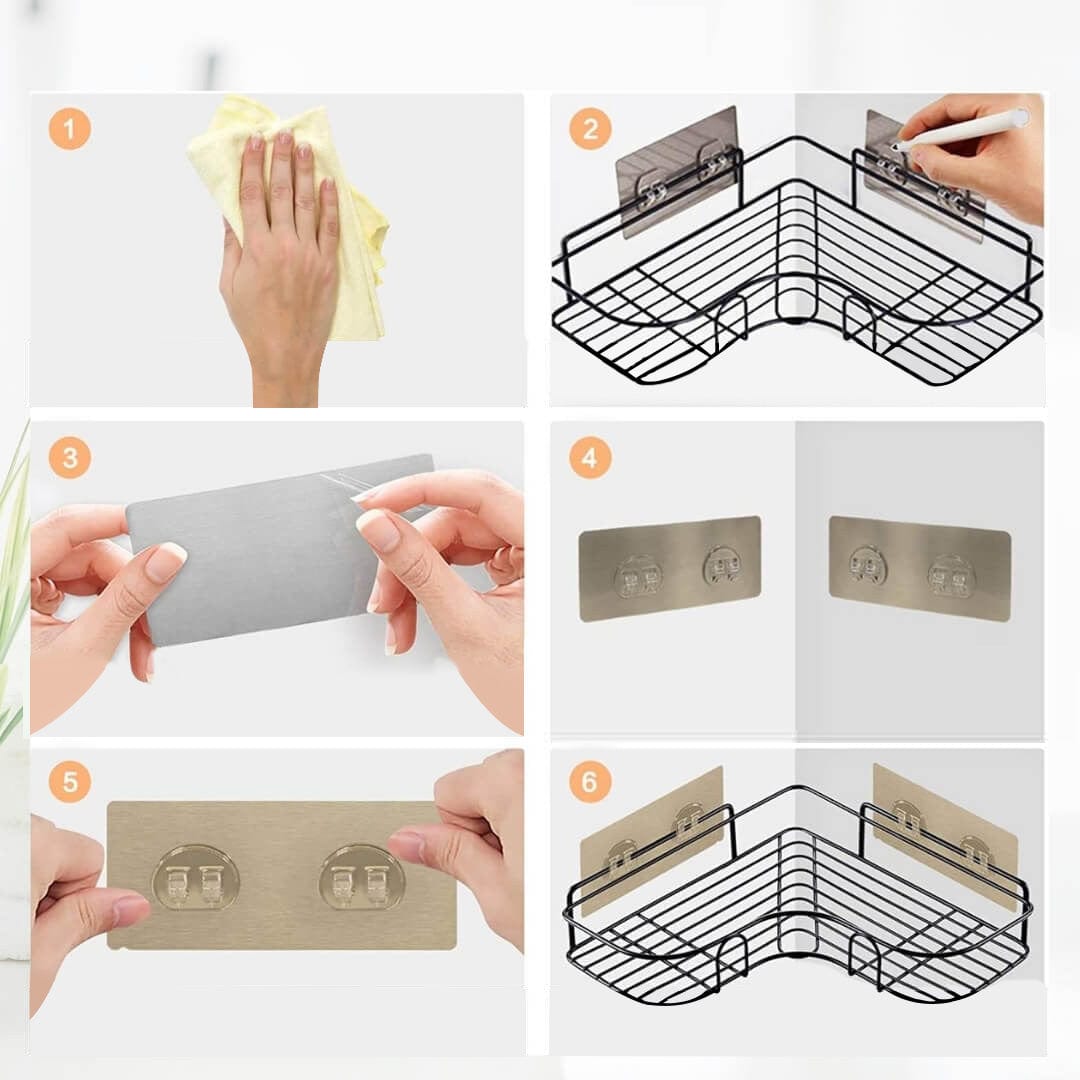 1

2

3

4

5

6